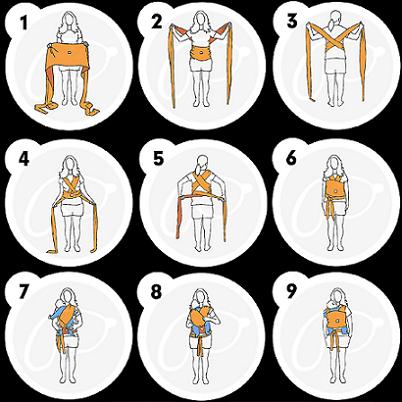 1
2
3
4
5
6
7
8
9